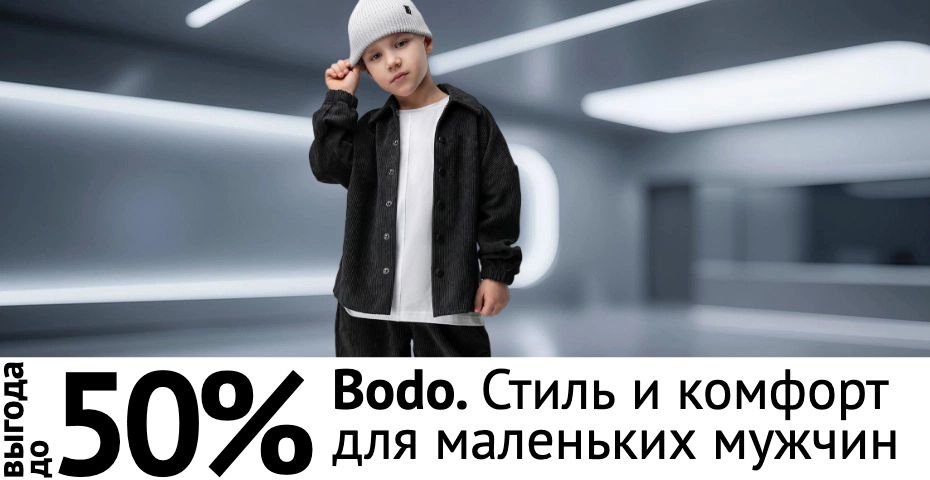 выгода до 50%

Bodo. Стиль и комфорт для маленьких мужчин